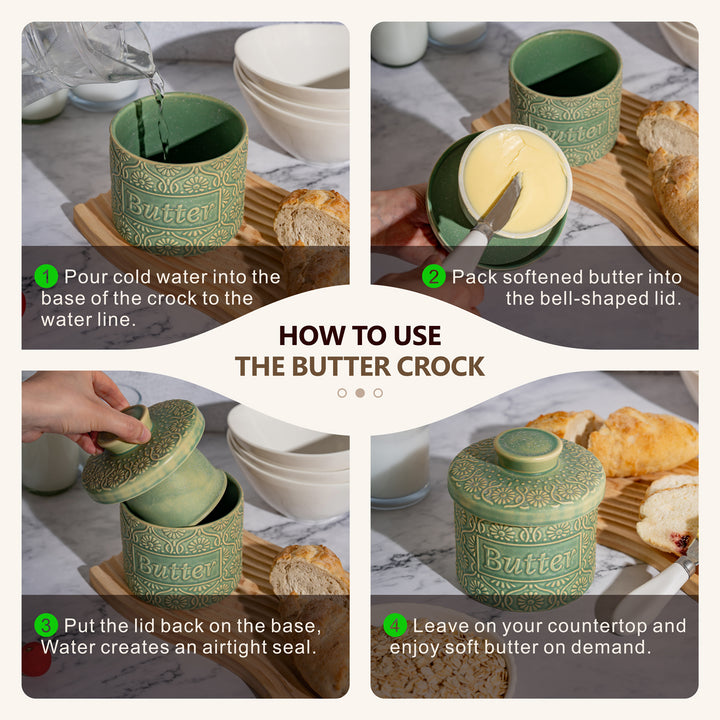 Butter

1 Pour cold water into the base of the crock to the water line.

Butter

2 Pack softened butter into the bell-shaped lid.

HOW TO USE
THE BUTTER CROCK

Butter

3 Put the lid back on the base, Water creates an airtight seal.

Butter

4 Leave on your countertop and enjoy soft butter on demand.